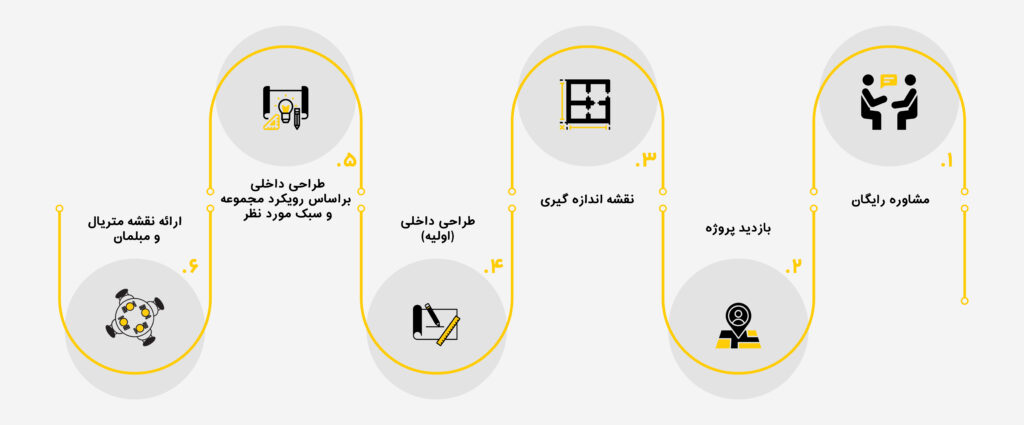 ۱.
مشاوره رایگان

۲.
بازدید پروژه

۳.
نقشه اندازه گیری

۴.
طراحی داخلی
(اولیه)

۵.
طراحی داخلی
براساس رویکرد مجموعه
و سبک مورد نظر

۶.
ارائه نقشه متریال
و مبلمان